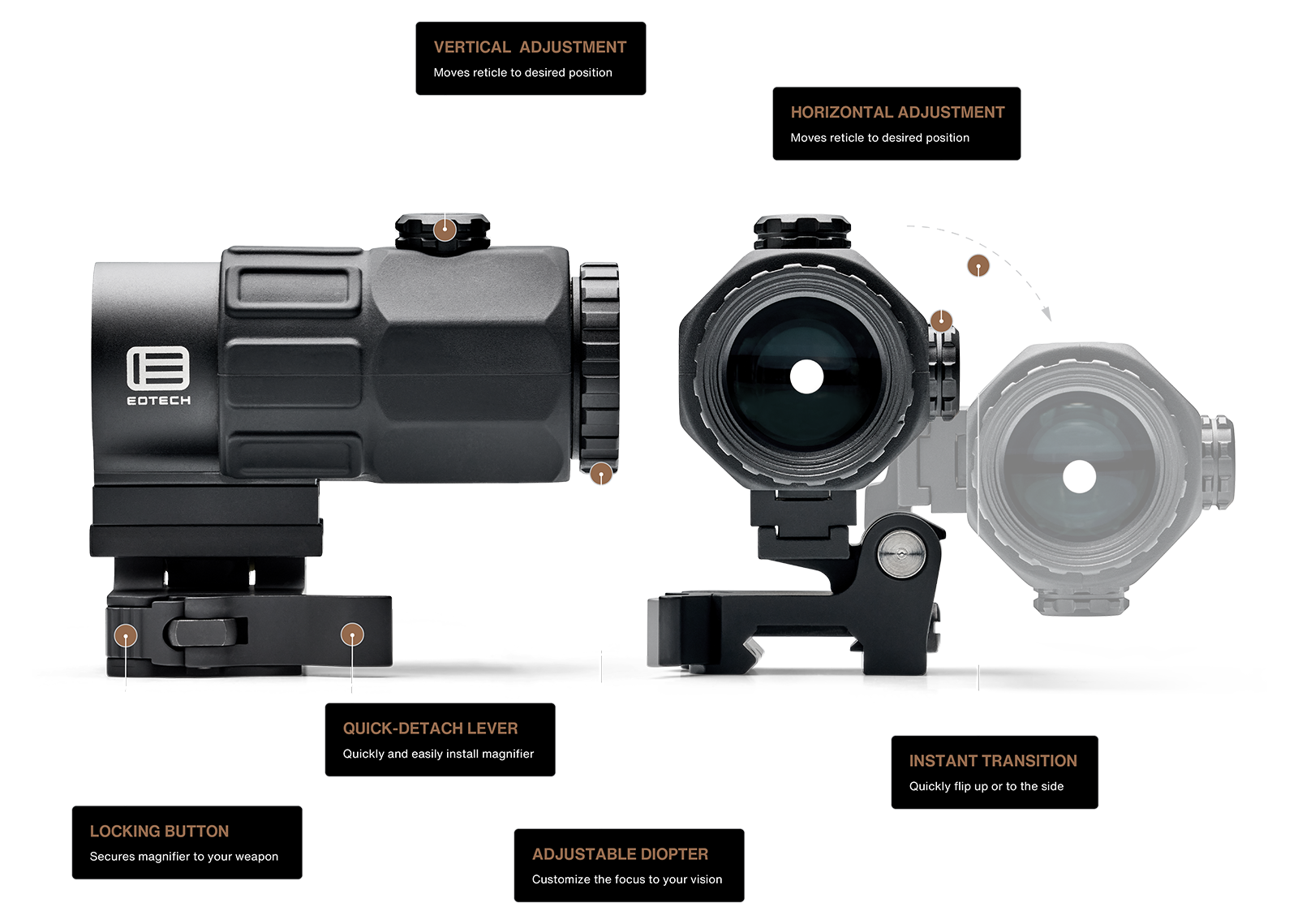 VERTICAL ADJUSTMENT
Moves reticle to desired position

HORIZONTAL ADJUSTMENT
Moves reticle to desired position

EOTECH

QUICK-DETACH LEVER
Quickly and easily install magnifier

INSTANT TRANSITION
Quickly flip up or to the side

LOCKING BUTTON
Secures magnifier to your weapon

ADJUSTABLE DIOPTER
Customize the focus to your vision